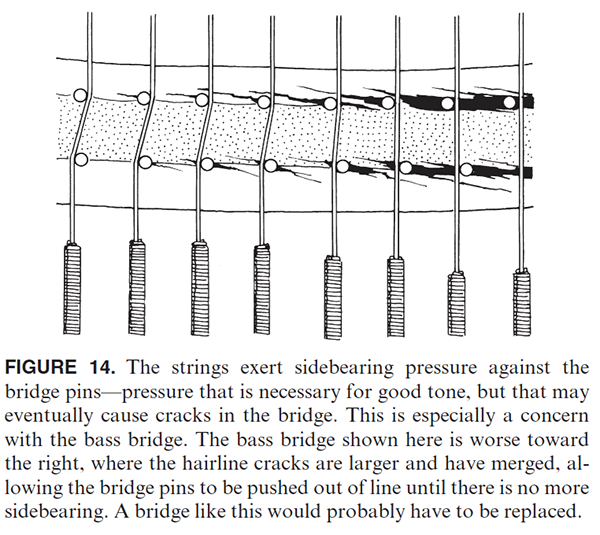 **FIGURE 14.** The strings exert sidebearing pressure against the bridge pins—pressure that is necessary for good tone, but that may eventually cause cracks in the bridge. This is especially a concern with the bass bridge. The bass bridge shown here is worse toward the right, where the hairline cracks are larger and have merged, allowing the bridge pins to be pushed out of line until there is no more sidebearing. A bridge like this would probably have to be replaced.